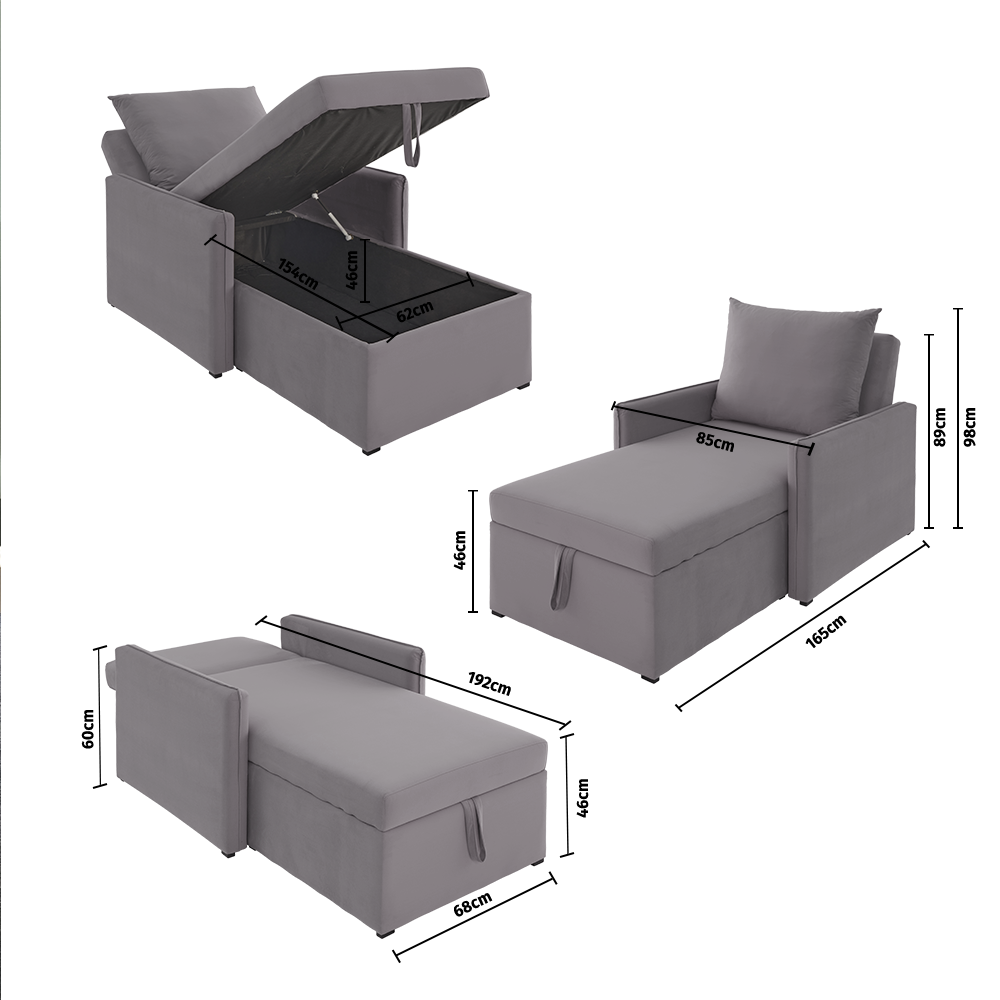 154cm
46cm
62cm

85cm
89cm
98cm
46cm
165cm

192cm
60cm
46cm
68cm