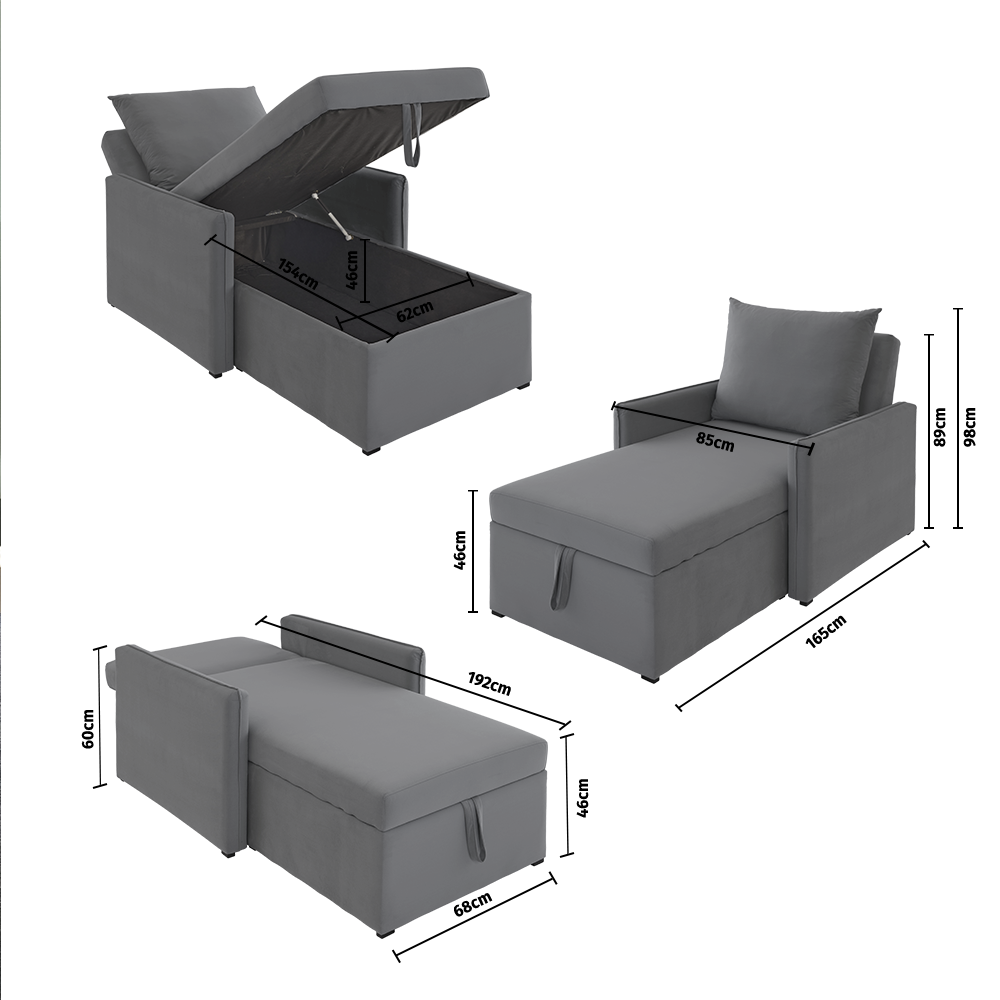 154cm
46cm
62cm
85cm
89cm
98cm
46cm
165cm
192cm
60cm
46cm
68cm