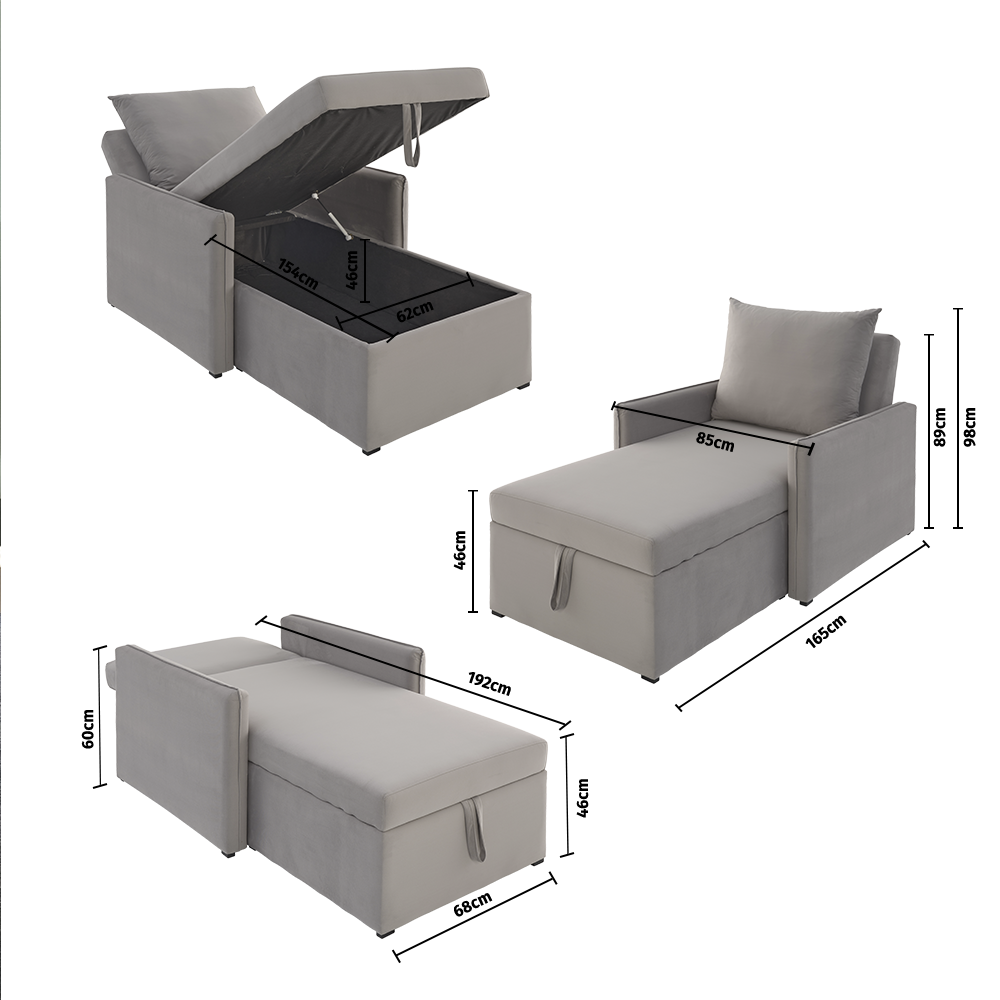 154cm
46cm
62cm
85cm
89cm
98cm
46cm
165cm
192cm
60cm
46cm
68cm